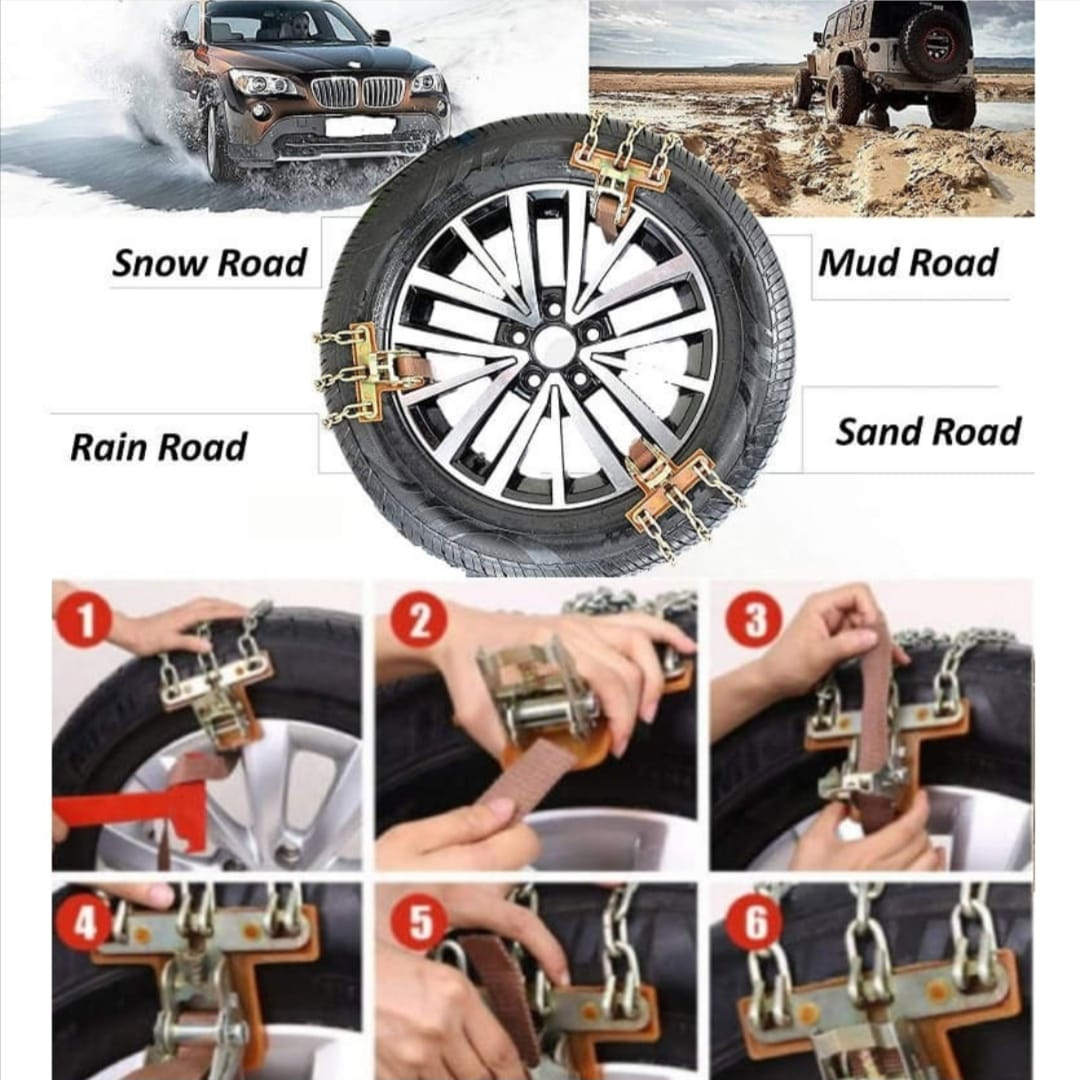 Snow Road

Mud Road

Rain Road

Sand Road

1

2

3

4

5

6